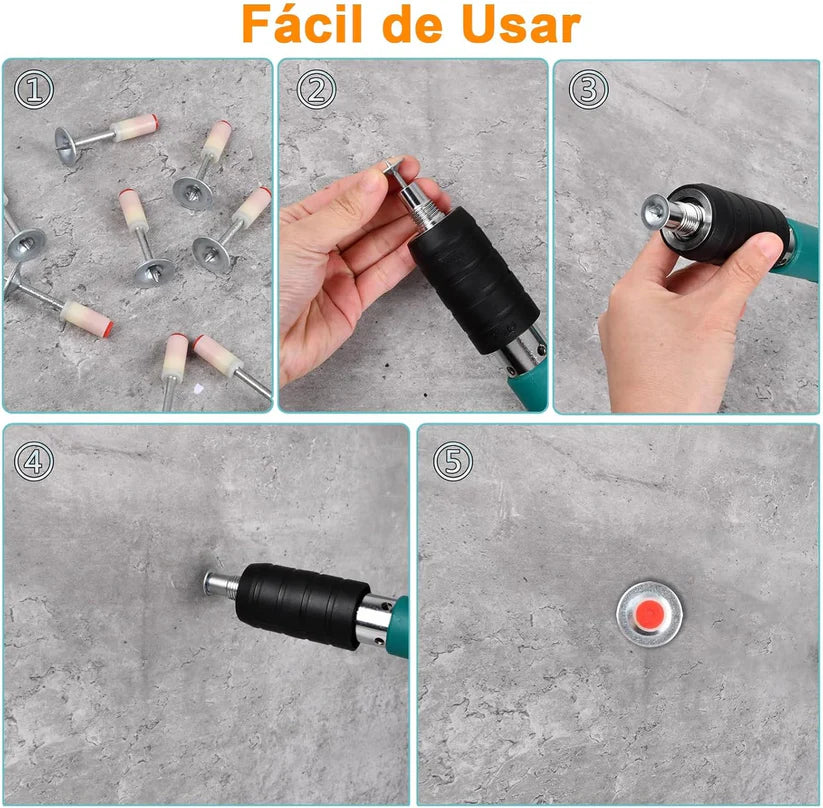 Fácil de Usar

①

②

③

④

⑤